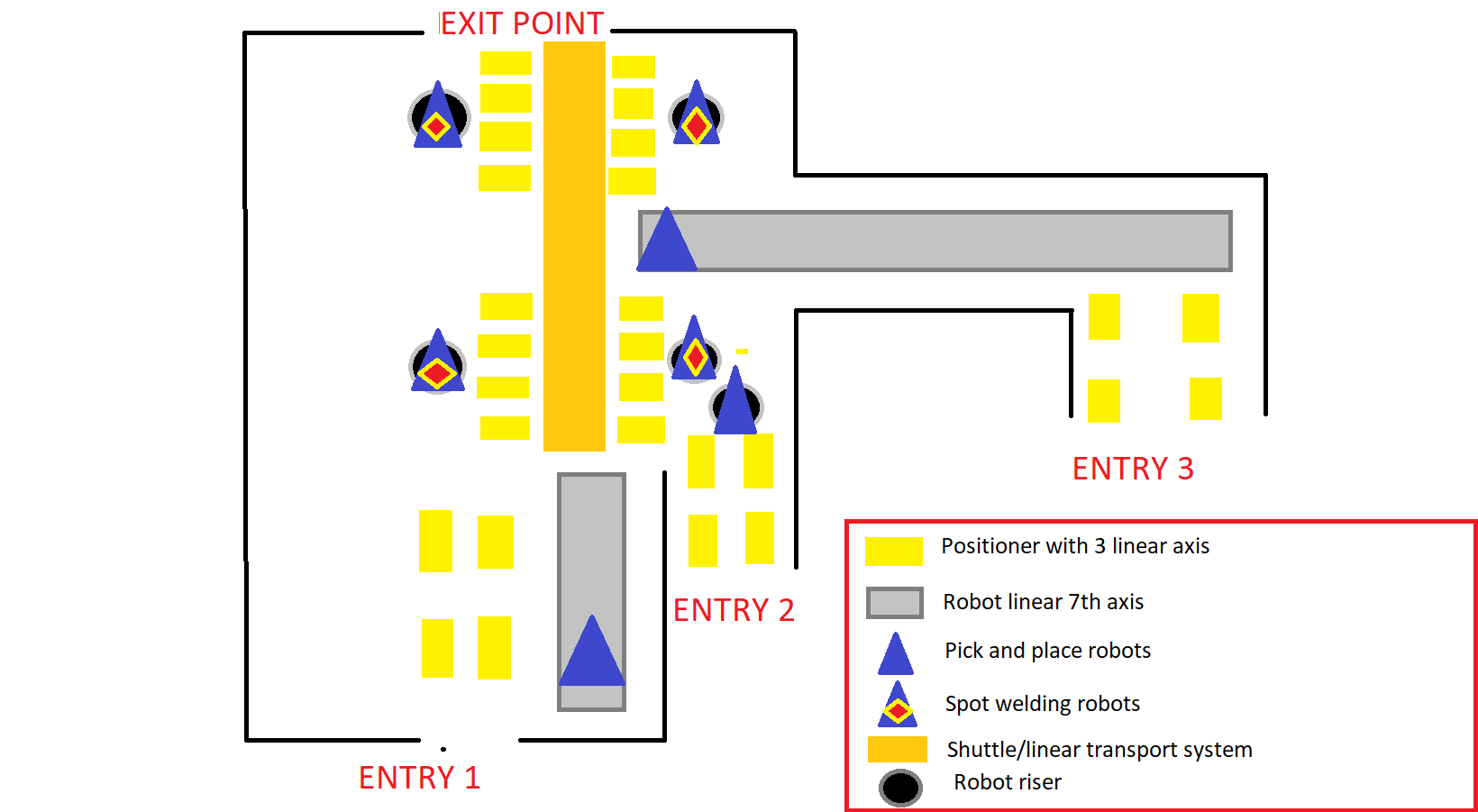 EXIT POINT

ENTRY 3

ENTRY 2

ENTRY 1

Positioner with 3 linear axis
Robot linear 7th axis
Pick and place robots
Spot welding robots
Shuttle/linear transport system
Robot riser